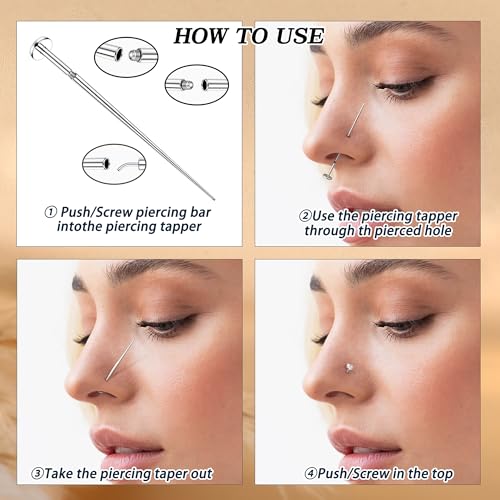 HOW TO USE

① Push/Screw piercing bar intothe piercing tapper

②Use the piercing tapper through th pierced hole

③Take the piercing taper out

④Push/Screw in the top