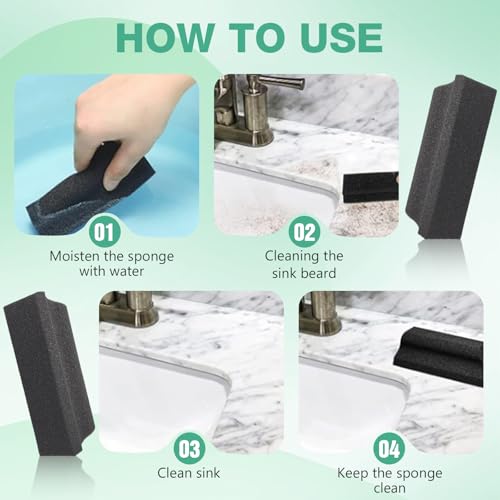 HOW TO USE

01
Moisten the sponge with water

02
Cleaning the sink beard

03
Clean sink

04
Keep the sponge clean