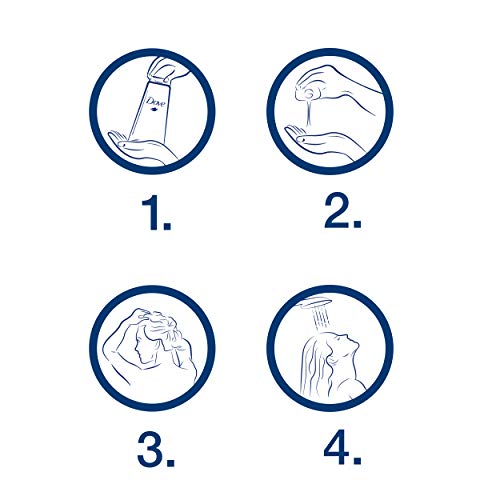 Dove

1.

2.

3.

4.