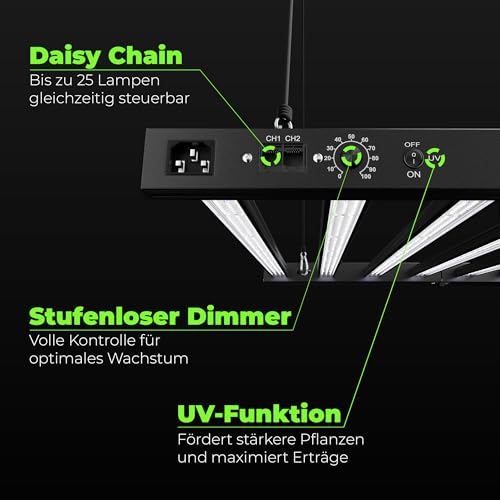 Daisy Chain
Bis zu 25 Lampen gleichzeitig steuerbar

CH1 CH2

0 10 20 30 40 50 60 70 80 90 100

OFF
ON
UV

Stufenloser Dimmer
Volle Kontrolle für optimales Wachstum

UV-Funktion
Fördert stärkere Pflanzen und maximiert Erträge