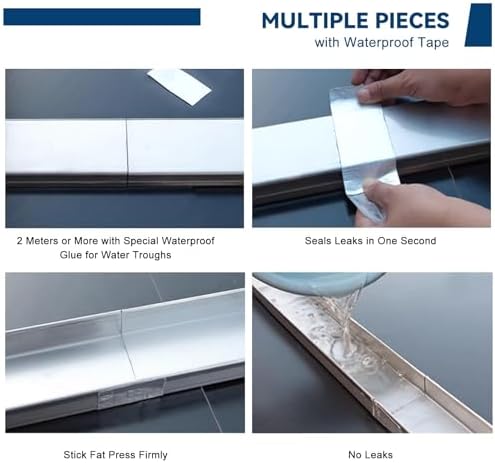 MULTIPLE PIECES
with Waterproof Tape

2 Meters or More with Special Waterproof Glue for Water Troughs

Seals Leaks in One Second

Stick Fat Press Firmly

No Leaks