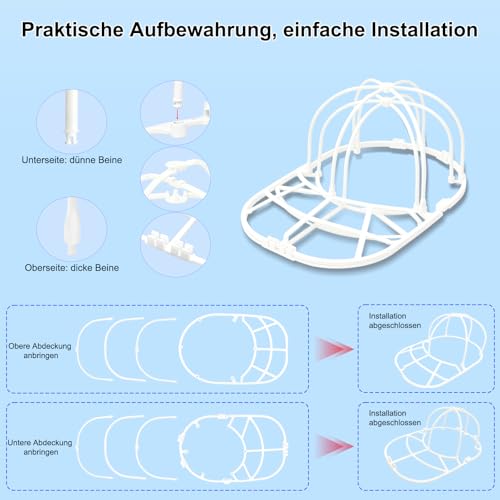 Praktische Aufbewahrung, einfache Installation

Unterseite: dünne Beine

Oberseite: dicke Beine

Obere Abdeckung anbringen

Installation abgeschlossen

Untere Abdeckung anbringen

Installation abgeschlossen