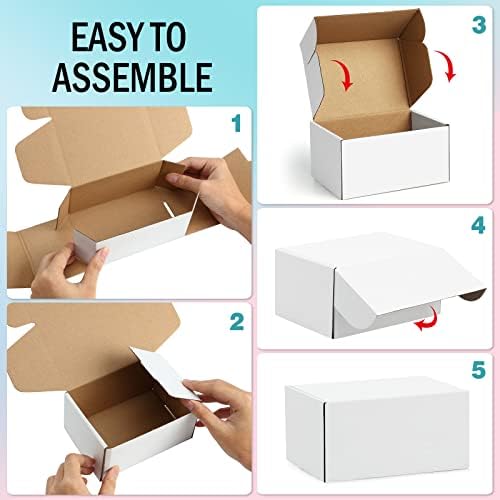 EASY TO ASSEMBLE

1

2

3

4

5