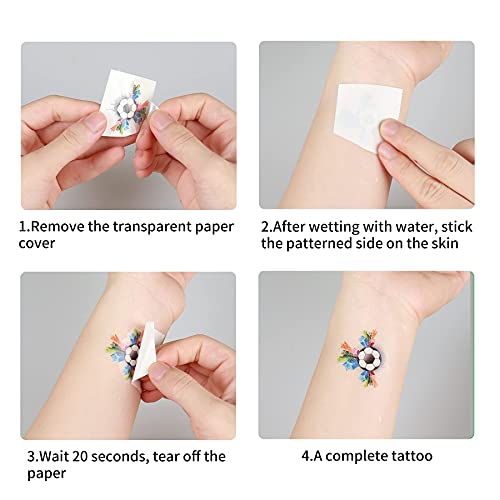 1.Remove the transparent paper cover

2.After wetting with water, stick the patterned side on the skin

3.Wait 20 seconds, tear off the paper

4.A complete tattoo