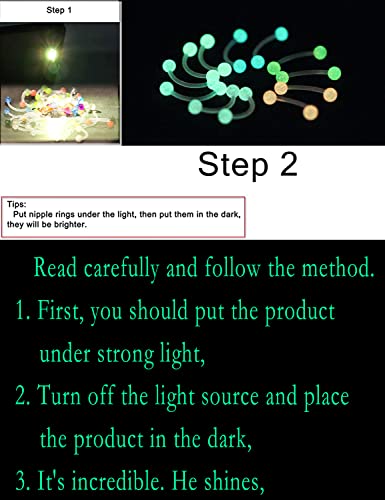 Step 1

Step 2

Tips:
Put nipple rings under the light, then put them in the dark, they will be brighter.

Read carefully and follow the method.

1. First, you should put the product under strong light,

2. Turn off the light source and place the product in the dark,

3. It's incredible. He shines,