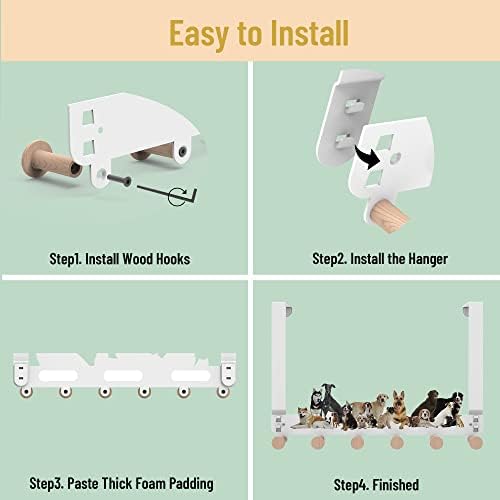 Easy to Install

Step1. Install Wood Hooks

Step2. Install the Hanger

Step3. Paste Thick Foam Padding

Step4. Finished