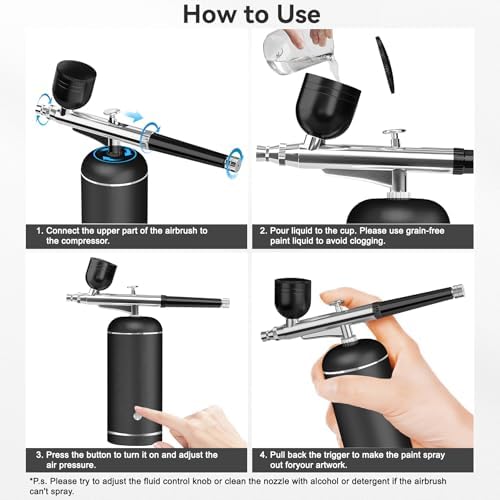 How to Use

1. Connect the upper part of the airbrush to the compressor.

2. Pour liquid to the cup. Please use grain-free paint liquid to avoid clogging.

3. Press the button to turn it on and adjust the air pressure.

4. Pull back the trigger to make the paint spray out foryour artwork.

*P.s. Please try to adjust the fluid control knob or clean the nozzle with alcohol or detergent if the airbrush can't spray.