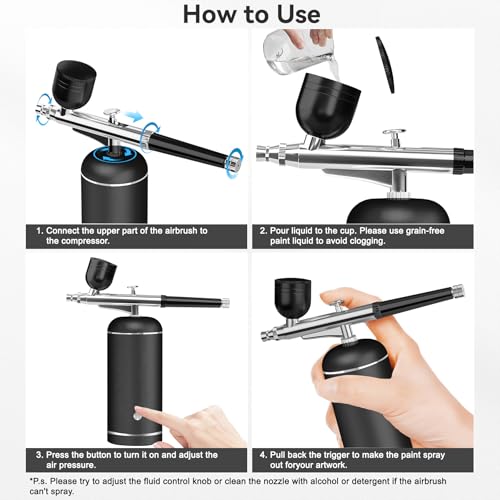 How to Use

1. Connect the upper part of the airbrush to the compressor.

2. Pour liquid to the cup. Please use grain-free paint liquid to avoid clogging.

3. Press the button to turn it on and adjust the air pressure.

4. Pull back the trigger to make the paint spray out foryour artwork.

*P.s. Please try to adjust the fluid control knob or clean the nozzle with alcohol or detergent if the airbrush can't spray.