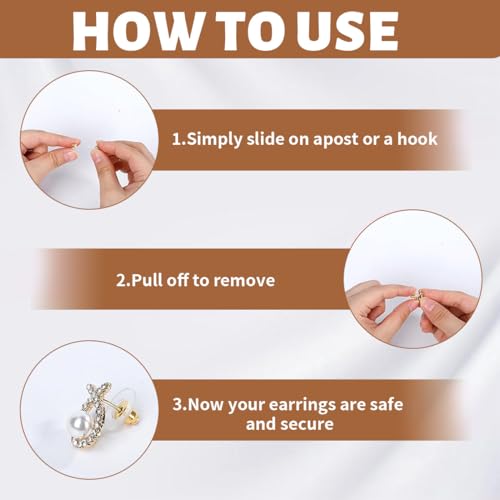 HOW TO USE

1.Simply slide on apost or a hook

2.Pull off to remove

3.Now your earrings are safe and secure