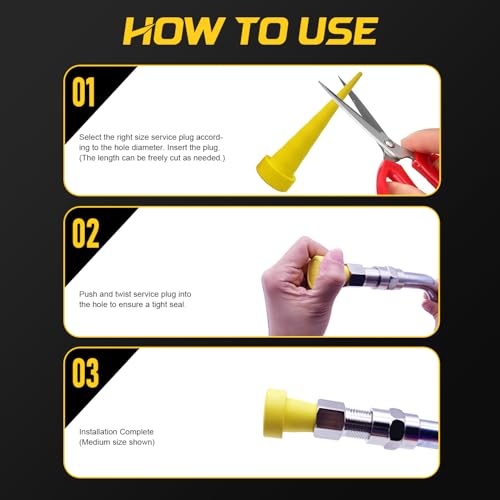 HOW TO USE

01

Select the right size service plug according to the hole diameter. Insert the plug. (The length can be freely cut as needed.)

02

Push and twist service plug into the hole to ensure a tight seal.

03

Installation Complete
(Medium size shown)