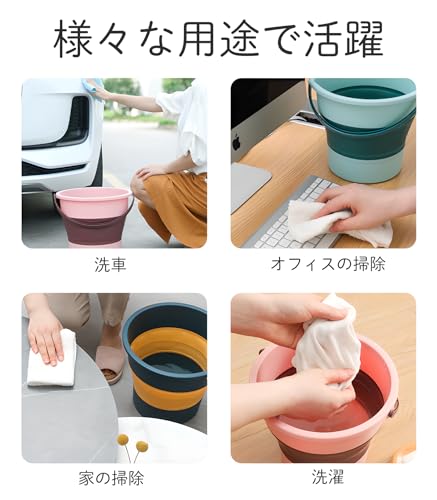 様々な用途で活躍

洗車

オフィスの掃除

家の掃除

洗濯