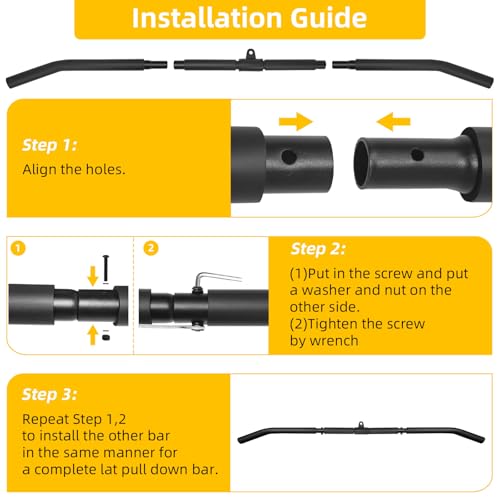 Installation Guide

Step 1:
Align the holes.

1

2

Step 2:
(1)Put in the screw and put a washer and nut on the other side.
(2)Tighten the screw by wrench

Step 3:
Repeat Step 1,2 to install the other bar in the same manner for a complete lat pull down bar.