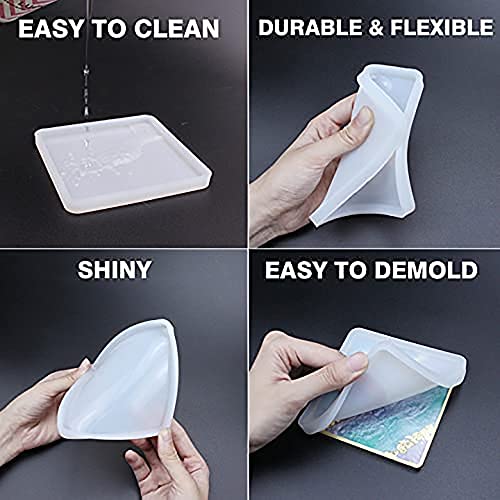 EASY TO CLEAN

DURABLE & FLEXIBLE

SHINY

EASY TO DEMOLD