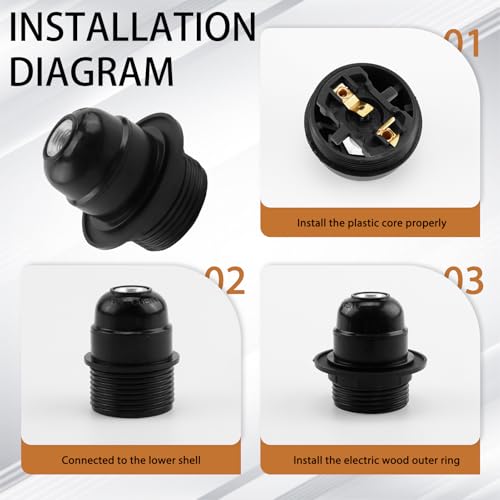 INSTALLATION DIAGRAM

01

Install the plastic core properly

02

Connected to the lower shell

03

Install the electric wood outer ring