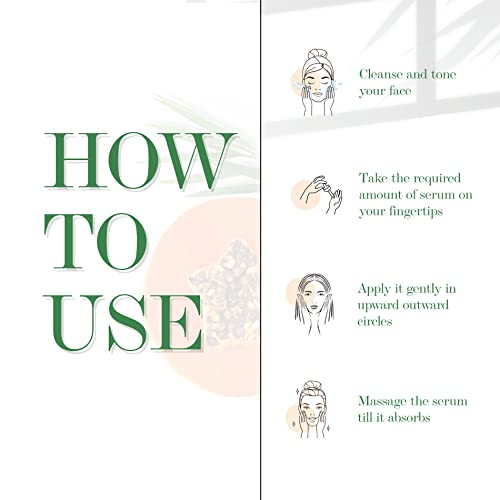 HOW TO USE

Cleanse and tone your face

Take the required amount of serum on your fingertips

Apply it gently in upward outward circles

Massage the serum till it absorbs