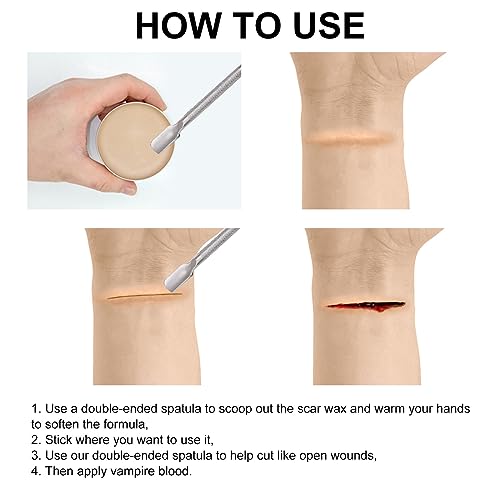 HOW TO USE

1. Use a double-ended spatula to scoop out the scar wax and warm your hands to soften the formula,
2. Stick where you want to use it,
3. Use our double-ended spatula to help cut like open wounds,
4. Then apply vampire blood.