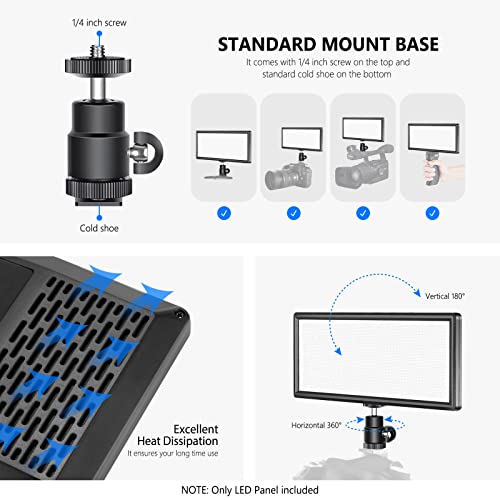 1/4 inch screw

Cold shoe

STANDARD MOUNT BASE

It comes with 1/4 inch screw on the top and standard cold shoe on the bottom

Excellent Heat Dissipation

It ensures your long time use

Vertical 180°

Horizontal 360°

NOTE: Only LED Panel included