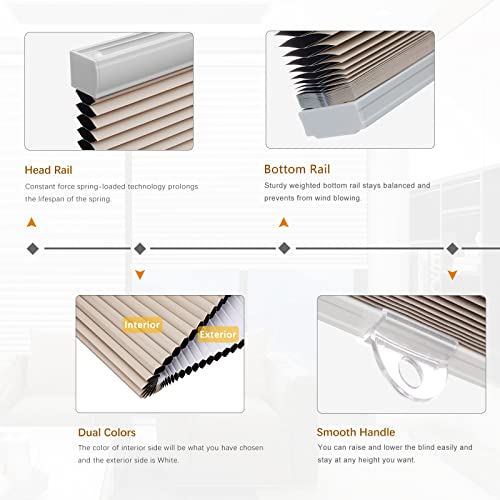 Head Rail

Constant force spring-loaded technology prolongs the lifespan of the spring.

Bottom Rail

Sturdy weighted bottom rail stays balanced and prevents from wind blowing.

Interior

Exterior

Dual Colors

The color of interior side will be what you have chosen and the exterior side is White.

Smooth Handle

You can raise and lower the blind easily and stay at any height you want.