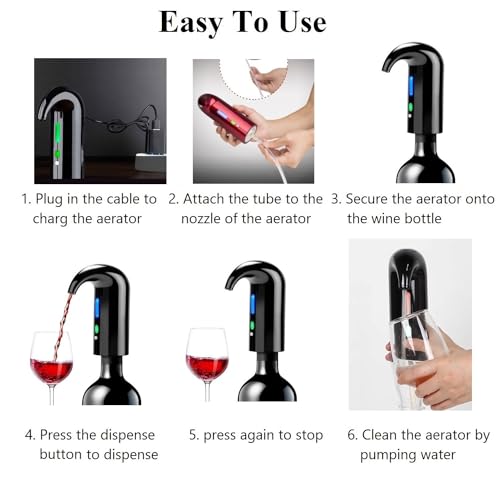 Easy To Use

1. Plug in the cable to charg the aerator

2. Attach the tube to the nozzle of the aerator

3. Secure the aerator onto the wine bottle

4. Press the dispense button to dispense

5. press again to stop

6. Clean the aerator by pumping water