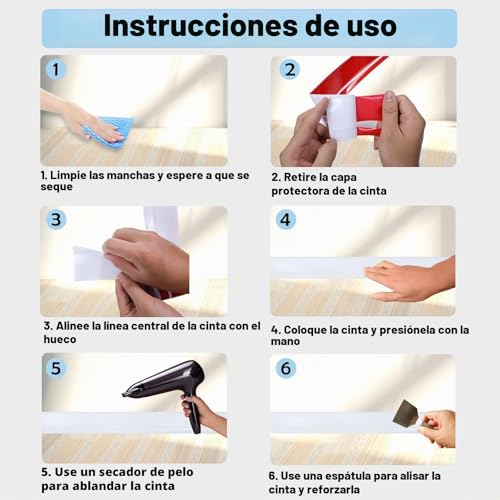 Instrucciones de uso

1

1. Limpie las manchas y espere a que se seque

2

2. Retire la capa protectora de la cinta

3

3. Alinee la línea central de la cinta con el hueco

4

4. Coloque la cinta y presiónela con la mano

5

5. Use un secador de pelo para ablandar la cinta

6

6. Use una espátula para alisar la cinta y reforzarla