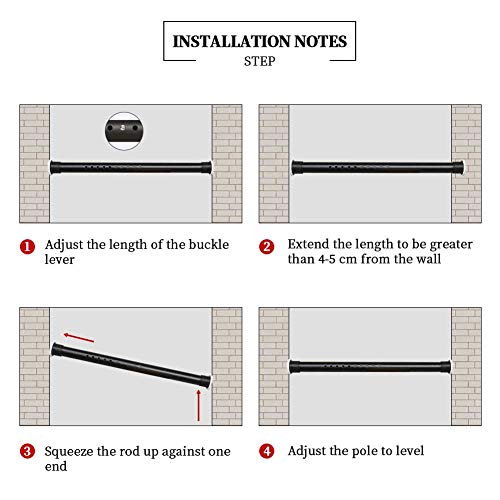 INSTALLATION NOTES
STEP

1 Adjust the length of the buckle lever

2 Extend the length to be greater than 4-5 cm from the wall

3 Squeeze the rod up against one end

4 Adjust the pole to level