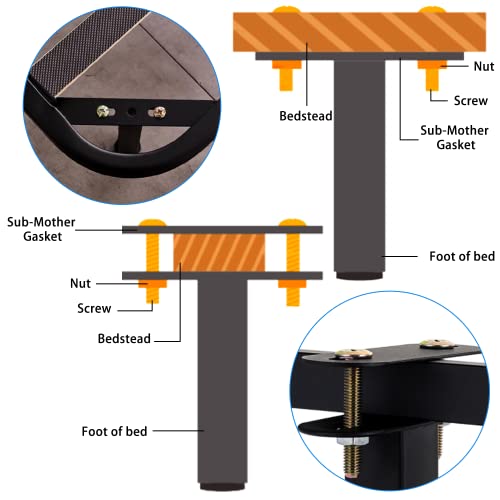 Nut

Screw

Bedstead

Sub-Mother Gasket

Foot of bed

Sub-Mother Gasket

Nut

Screw

Bedstead

Foot of bed