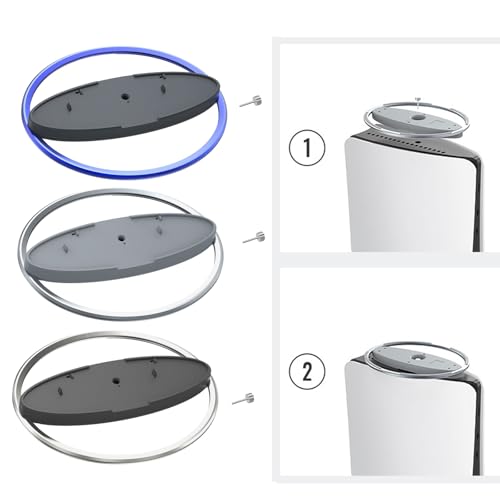 1

2