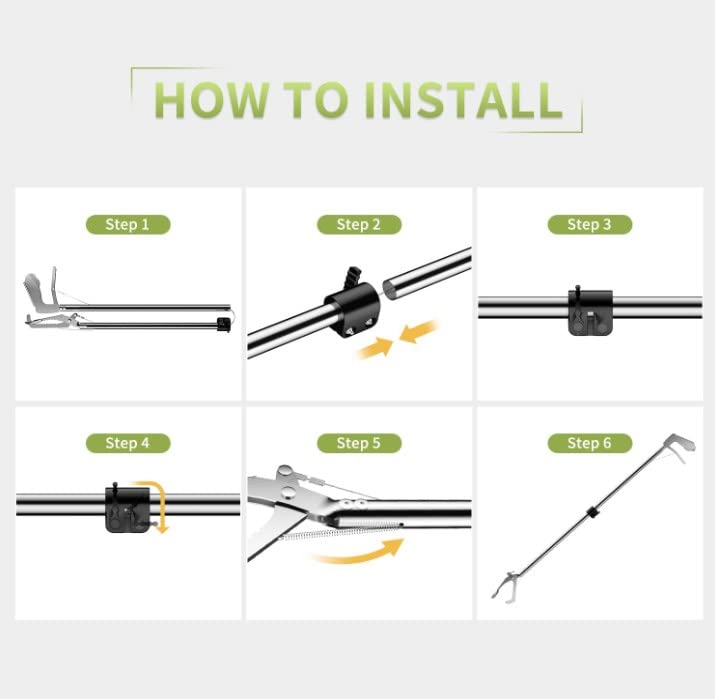 HOW TO INSTALL

Step 1

Step 2

Step 3

Step 4

Step 5

Step 6