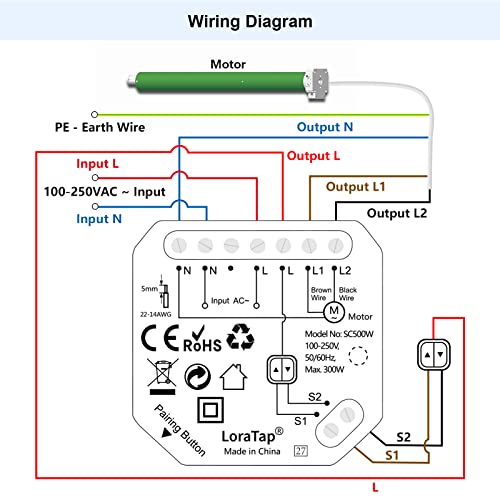 Wiring Diagram

Motor

PE - Earth Wire

Output N

Input L

Output L

100-250VAC ~ Input

Output L1

Input N

Output L2

N N L L L1 L2

5mm

22-14AWG

Input AC~

Brown Wire

Black Wire

M

Motor

CE RoHS

Model No: SC500W
100-250V,
50/60Hz,
Max. 300W

S2

S1

Pairing Button

LoraTap®

Made in China

27

S2

S1

L