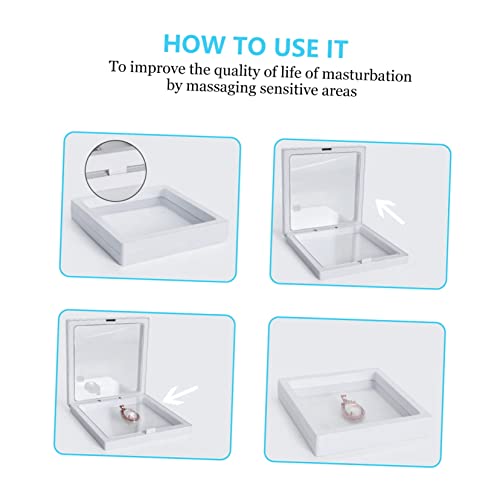 HOW TO USE IT

To improve the quality of life of masturbation by massaging sensitive areas