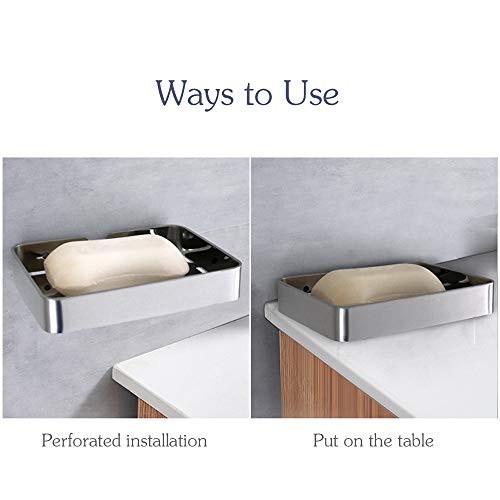 Ways to Use

Perforated installation

Put on the table