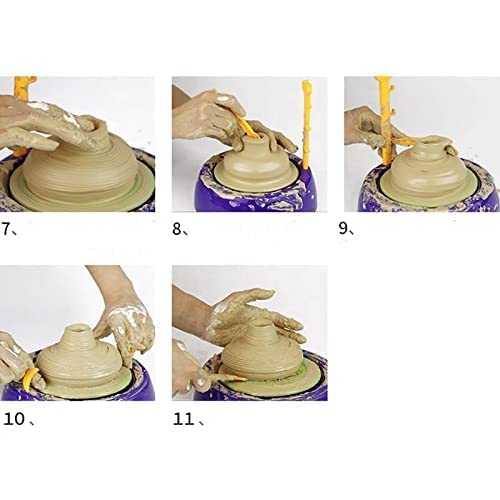 7、

8、

9、

10、

11、