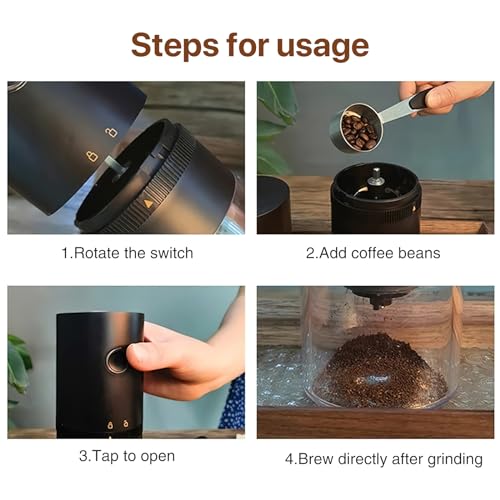 Steps for usage

1.Rotate the switch

2.Add coffee beans

3.Tap to open

4.Brew directly after grinding