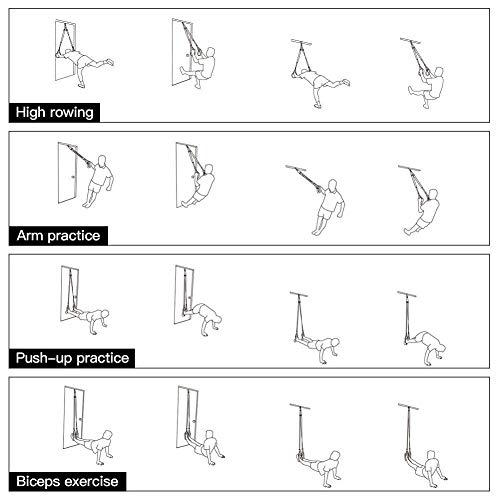 High rowing

Arm practice

Push-up practice

Biceps exercise