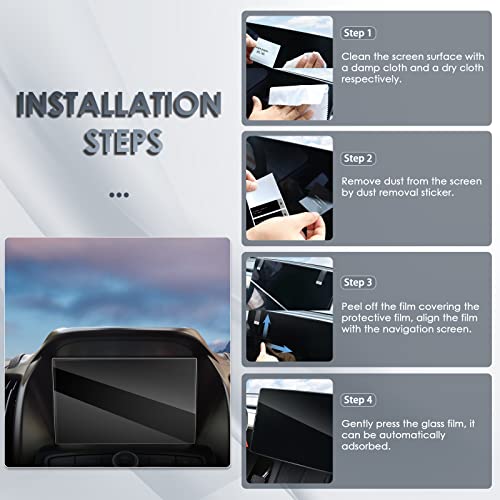 INSTALLATION STEPS

...

Step 1

Clean the screen surface with a damp cloth and a dry cloth respectively.

Step 2

Remove dust from the screen by dust removal sticker.

Step 3

Peel off the film covering the protective film, align the film with the navigation screen.

Step 4

Gently press the glass film, it can be automatically adsorbed.