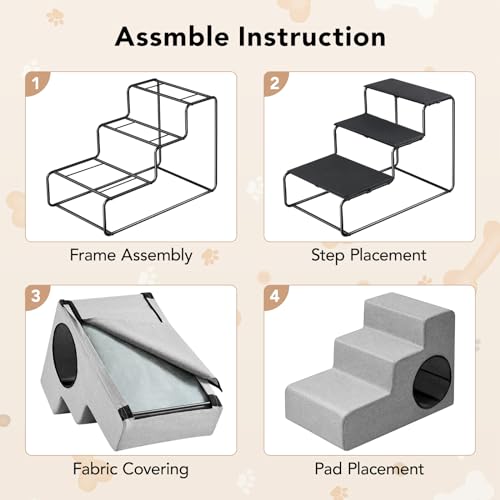 Assmble Instruction

1

Frame Assembly

2

Step Placement

3

Fabric Covering

4

Pad Placement