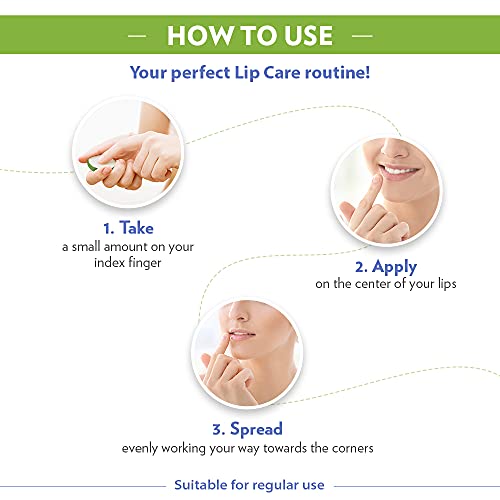 — HOW TO USE —

Your perfect Lip Care routine!

1. Take
a small amount on your index finger

2. Apply
on the center of your lips

3. Spread
evenly working your way towards the corners

Suitable for regular use