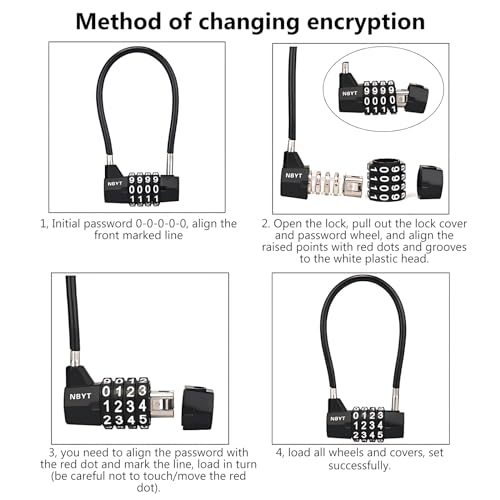 Method of changing encryption

NBYT
9999
0000
1111

1, Initial password 0-0-0-0-0, align the front marked line

NBYT
9999
0000
1111

NBYT

2. Open the lock, pull out the lock cover and password wheel, and align the raised points with red dots and grooves to the white plastic head.

NBYT
0123
1234
2345

3, you need to align the password with the red dot and mark the line, load in turn (be careful not to touch/move the red dot).

NBYT
0123
1234
2345

4, load all wheels and covers, set successfully.