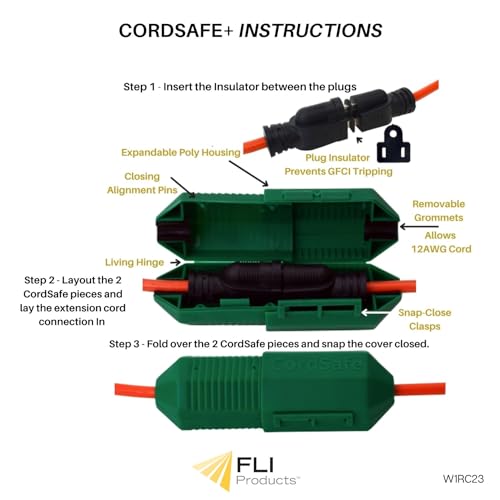 CORDSAFE+ INSTRUCTIONS

Step 1 - Insert the Insulator between the plugs

Expandable Poly Housing

Plug Insulator
Prevents GFCI Tripping

Closing
Alignment Pins

Removable
Grommets
Allows
12AWG Cord

Living Hinge

Step 2 - Layout the 2 CordSafe pieces and lay the extension cord connection In

Snap-Close
Clasps

Step 3 - Fold over the 2 CordSafe pieces and snap the cover closed.

CordSafe

FLI
Products™

W1RC23