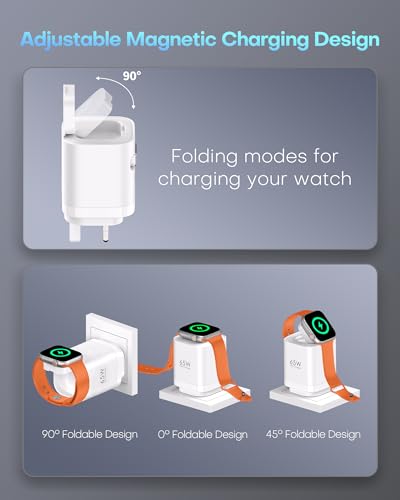 Adjustable Magnetic Charging Design

90°

Folding modes for charging your watch

65W

65W

65W

90° Foldable Design

0° Foldable Design

45° Foldable Design