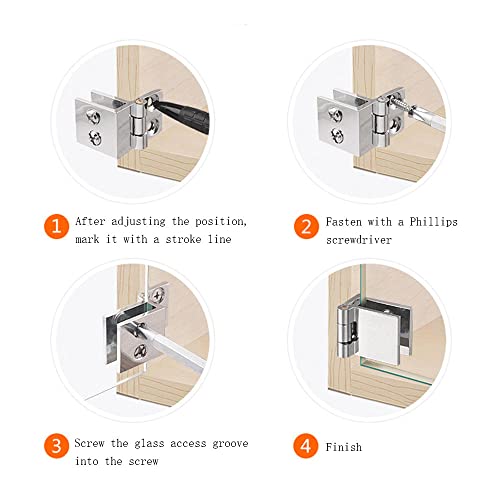 1 After adjusting the position, mark it with a stroke line

2 Fasten with a Phillips screwdriver

3 Screw the glass access groove into the screw

4 Finish