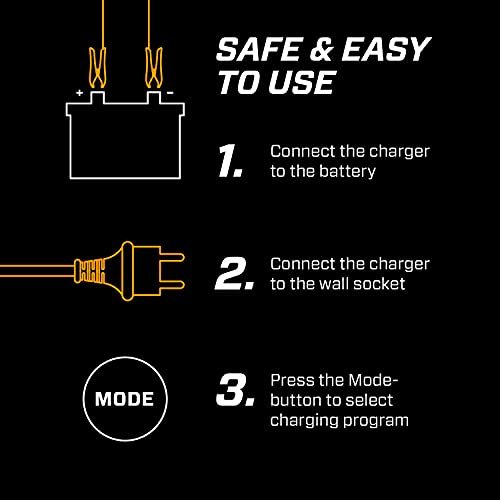 SAFE & EASY TO USE

+ -

1. Connect the charger to the battery

2. Connect the charger to the wall socket

MODE

3. Press the Mode-button to select charging program