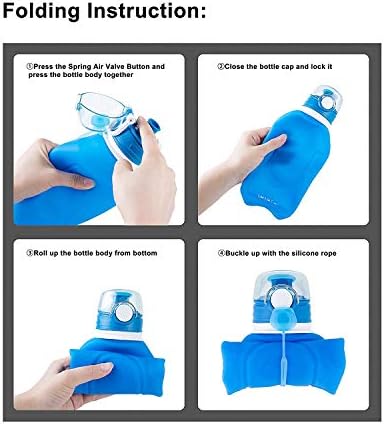 Folding Instruction:

①Press the Spring Air Valve Button and press the bottle body together

②Close the bottle cap and lock it

③Roll up the bottle body from bottom

④Buckle up with the silicone rope