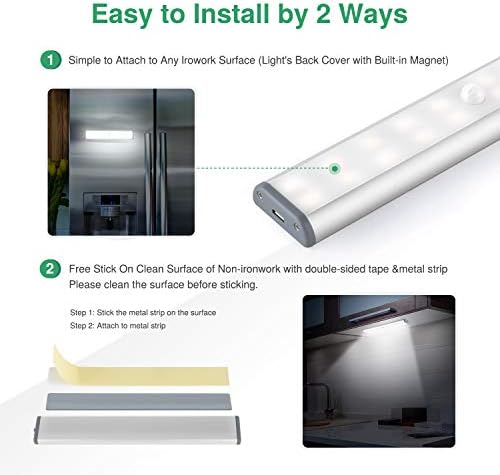 Easy to Install by 2 Ways

1 Simple to Attach to Any Irowork Surface (Light's Back Cover with Built-in Magnet)

2 Free Stick On Clean Surface of Non-ironwork with double-sided tape &metal strip
Please clean the surface before sticking.

Step 1: Stick the metal strip on the surface
Step 2: Attach to metal strip