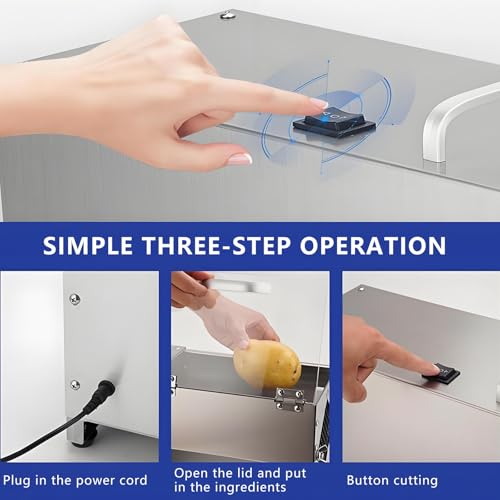 SIMPLE THREE-STEP OPERATION

Plug in the power cord

Open the lid and put in the ingredients

Button cutting