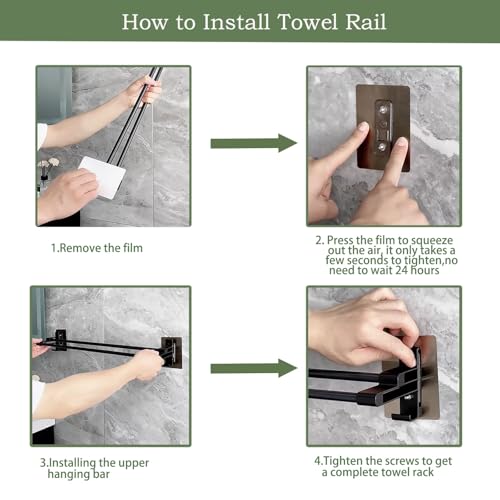 How to Install Towel Rail

1.Remove the film

2. Press the film to squeeze out the air, it only takes a few seconds to tighten,no need to wait 24 hours

3.Installing the upper hanging bar

4.Tighten the screws to get a complete towel rack