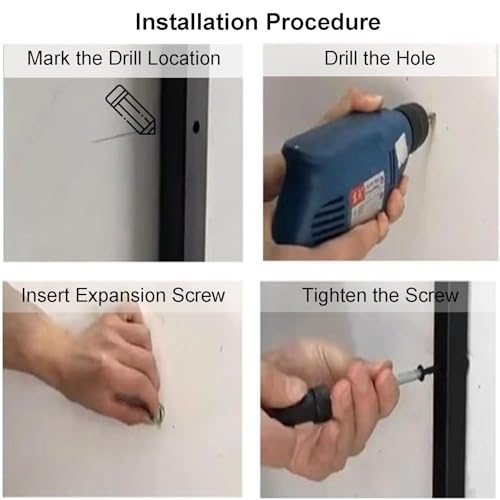 Installation Procedure

Mark the Drill Location

Drill the Hole

Insert Expansion Screw

Tighten the Screw