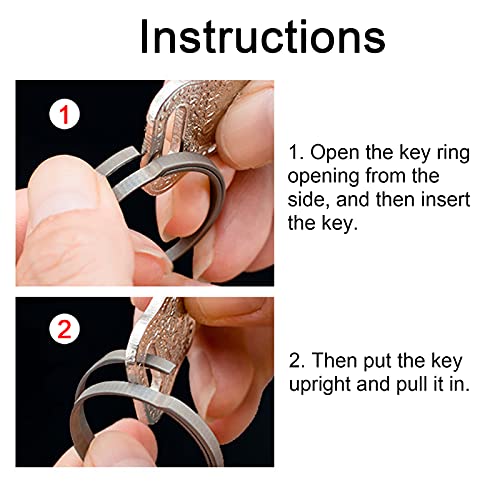 Instructions

1

1. Open the key ring opening from the side, and then insert the key.

2

2. Then put the key upright and pull it in.