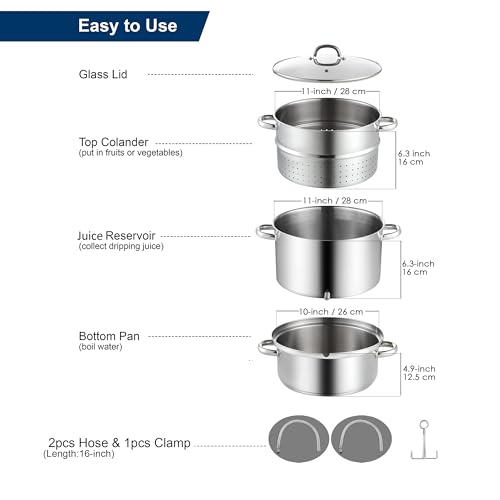 Easy to Use

Glass Lid

11-inch / 28 cm

Top Colander
(put in fruits or vegetables)

6.3 inch
16 cm

11-inch / 28 cm

Juice Reservoir
(collect dripping juice)

6.3-inch
16 cm

10-inch / 26 cm

Bottom Pan
(boil water)

4.9-inch
12.5 cm

2pcs Hose & 1pcs Clamp
(Length:16-inch)