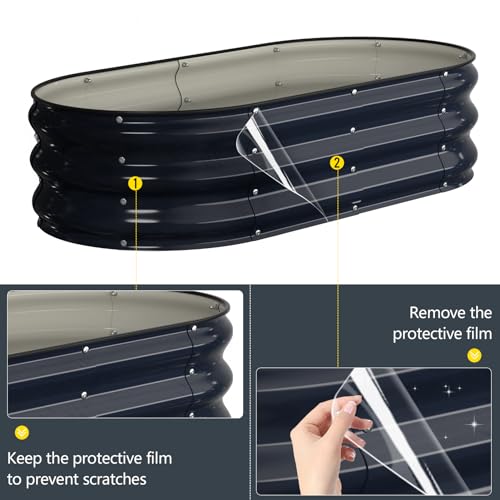 1

2

Remove the protective film

Keep the protective film to prevent scratches